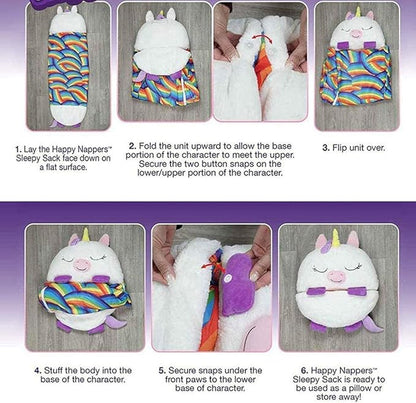 1. Lay the Happy Nappers™ Sleepy Sack face down on a flat surface.

2. Fold the unit upward to allow the base portion of the character to meet the upper. Secure the two button snaps on the lower/upper portion of the character.

3. Flip unit over.

4. Stuff the body into the base of the character.

5. Secure snaps under the front paws to the lower base of character.

6. Happy Nappers™ Sleepy Sack is ready to be used as a pillow or store away!