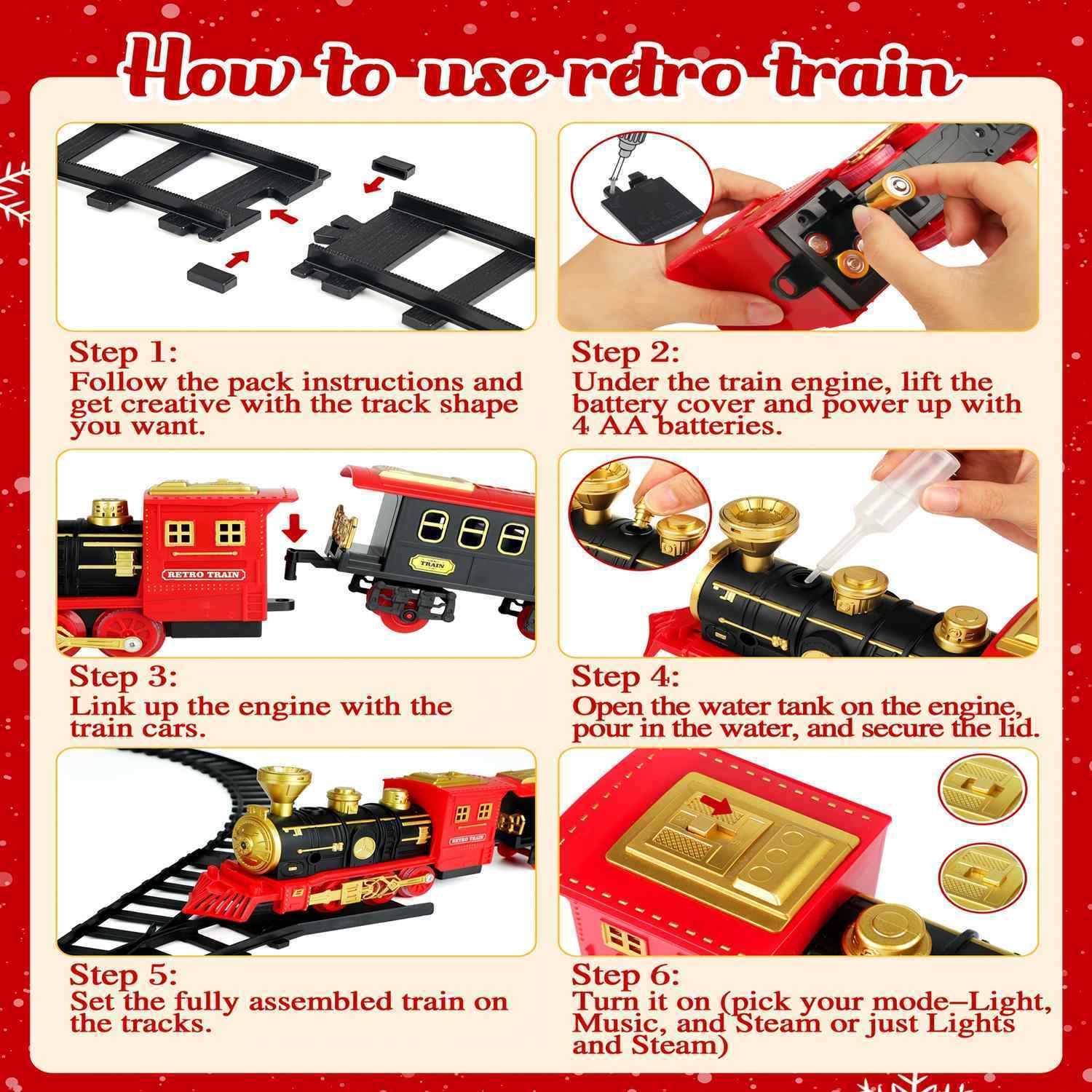 How to use retro train

Step 1:
Follow the pack instructions and get creative with the track shape you want.

Step 2:
Under the train engine, lift the battery cover and power up with 4 AA batteries.

RETRO TRAIN

TRAIN

Step 3:
Link up the engine with the train cars.

Step 4:
Open the water tank on the engine, pour in the water, and secure the lid.

RETRO TRAIN

Step 5:
Set the fully assembled train on the tracks.

Step 6:
Turn it on (pick your mode–Light, Music, and Steam or just Lights and Steam)